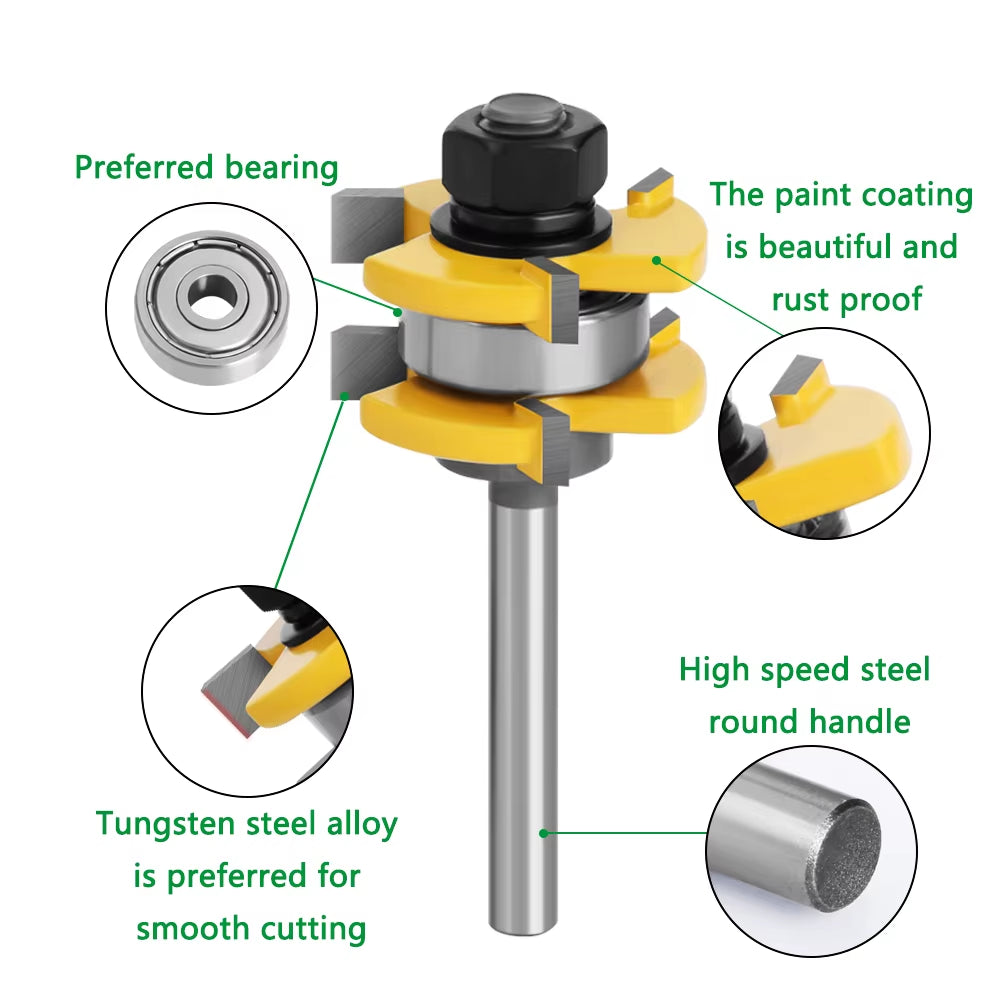 Preferred bearing

The paint coating is beautiful and rust proof

High speed steel round handle

Tungsten steel alloy is preferred for smooth cutting